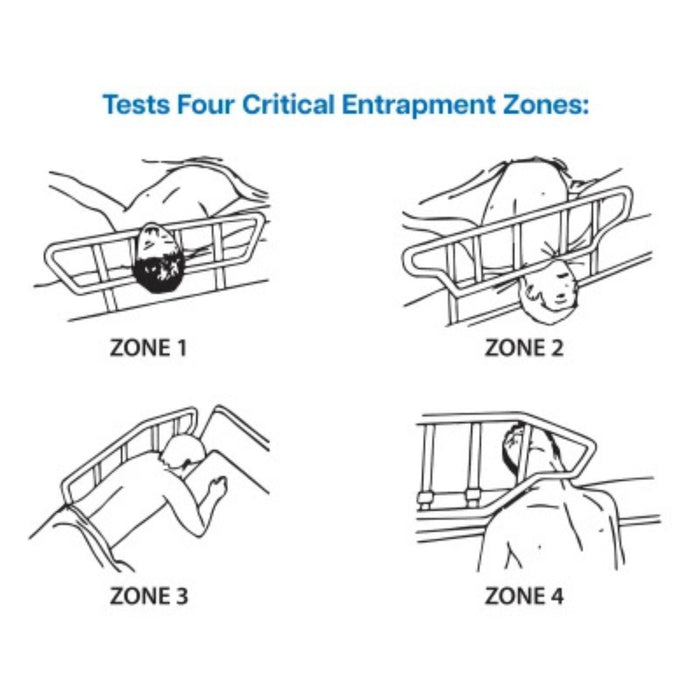 Tests Four Critical Entrapment Zones:

ZONE 1

ZONE 2

ZONE 3

ZONE 4